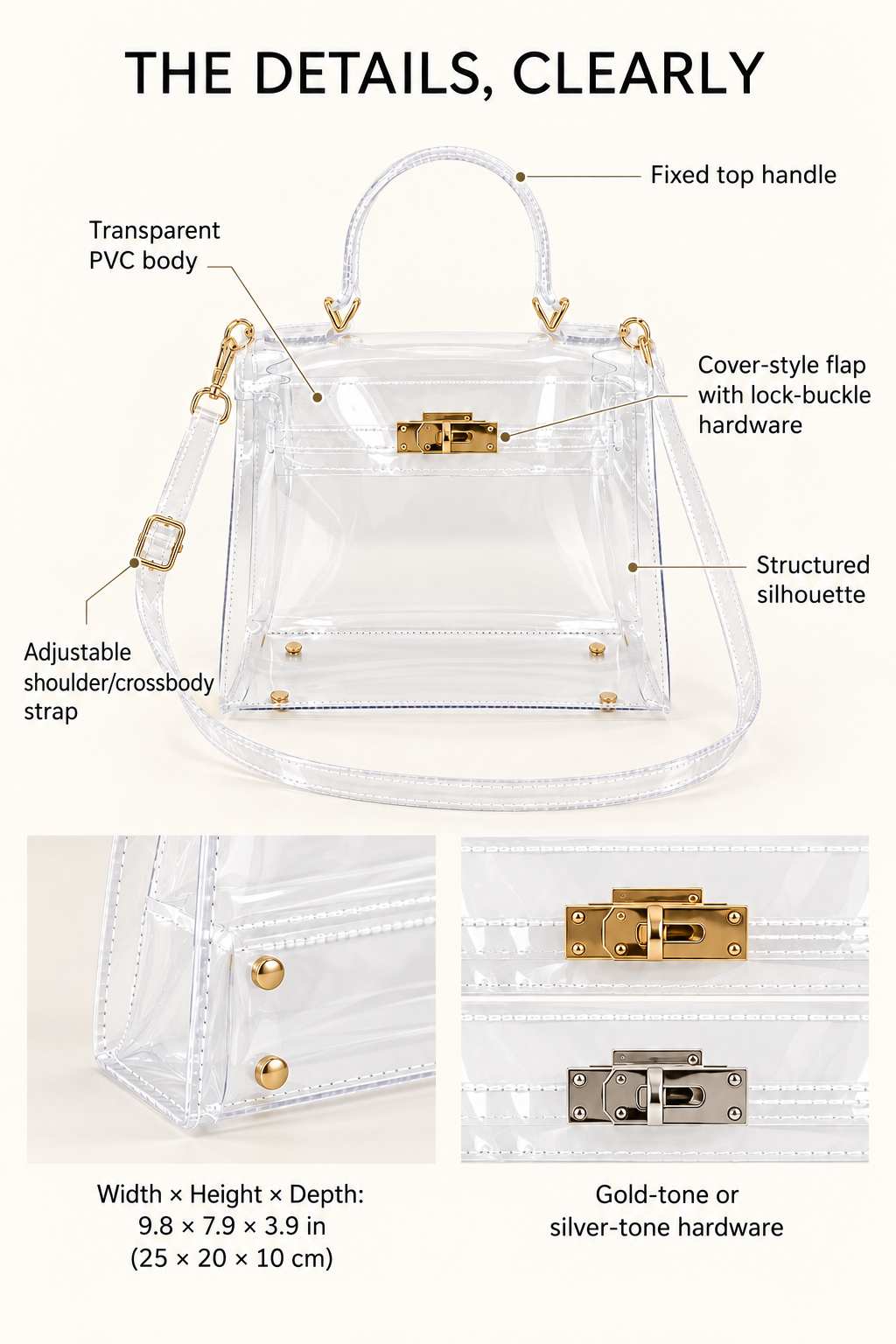 THE DETAILS, CLEARLY

Fixed top handle

Transparent
PVC body

Cover-style flap
with lock-buckle
hardware

Structured
silhouette

Adjustable
shoulder/crossbody
strap

Width × Height × Depth:
9.8 × 7.9 × 3.9 in
(25 × 20 × 10 cm)

Gold-tone or
silver-tone hardware